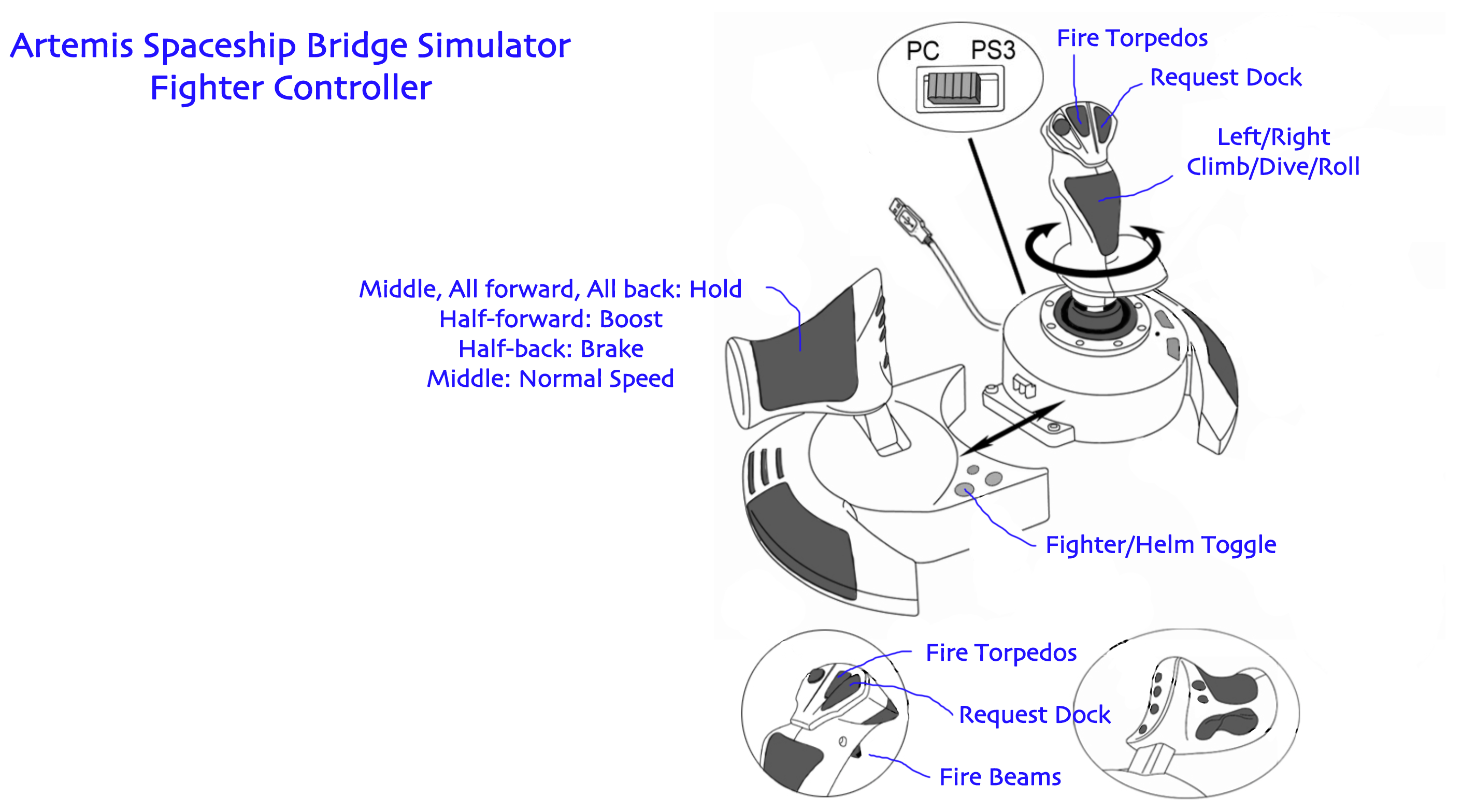 Artemis Spaceship Bridge Simulator
Fighter Controller

PC PS3

Fire Torpedos

Request Dock

Left/Right
Climb/Dive/Roll

Middle, All forward, All back: Hold
Half-forward: Boost
Half-back: Brake
Middle: Normal Speed

Fighter/Helm Toggle

Fire Torpedos

Request Dock

Fire Beams